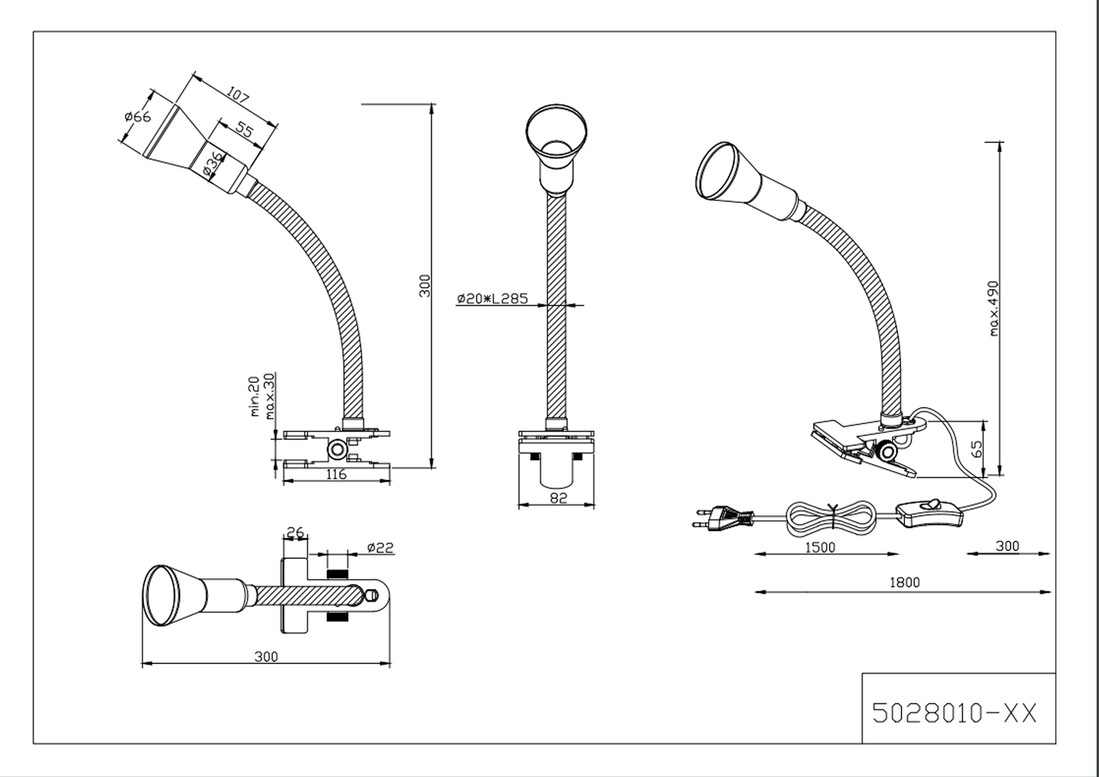 107
ø66
55
ø36
300
min.20
max.30
116
ø20*L285
82
max.490
65
1500
300
1800
26
ø22
300
5028010-XX